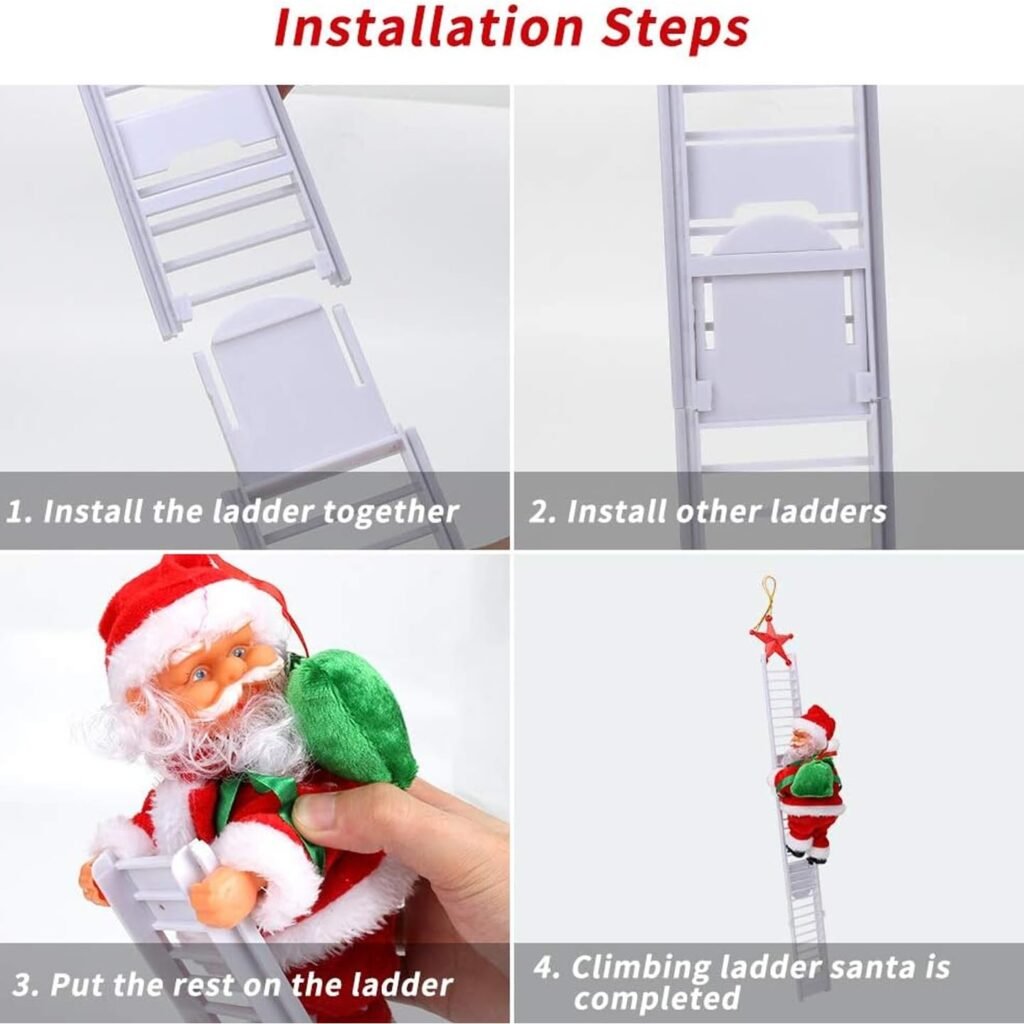 Installation Steps

1. Install the ladder together

2. Install other ladders

3. Put the rest on the ladder

4. Climbing ladder santa is completed